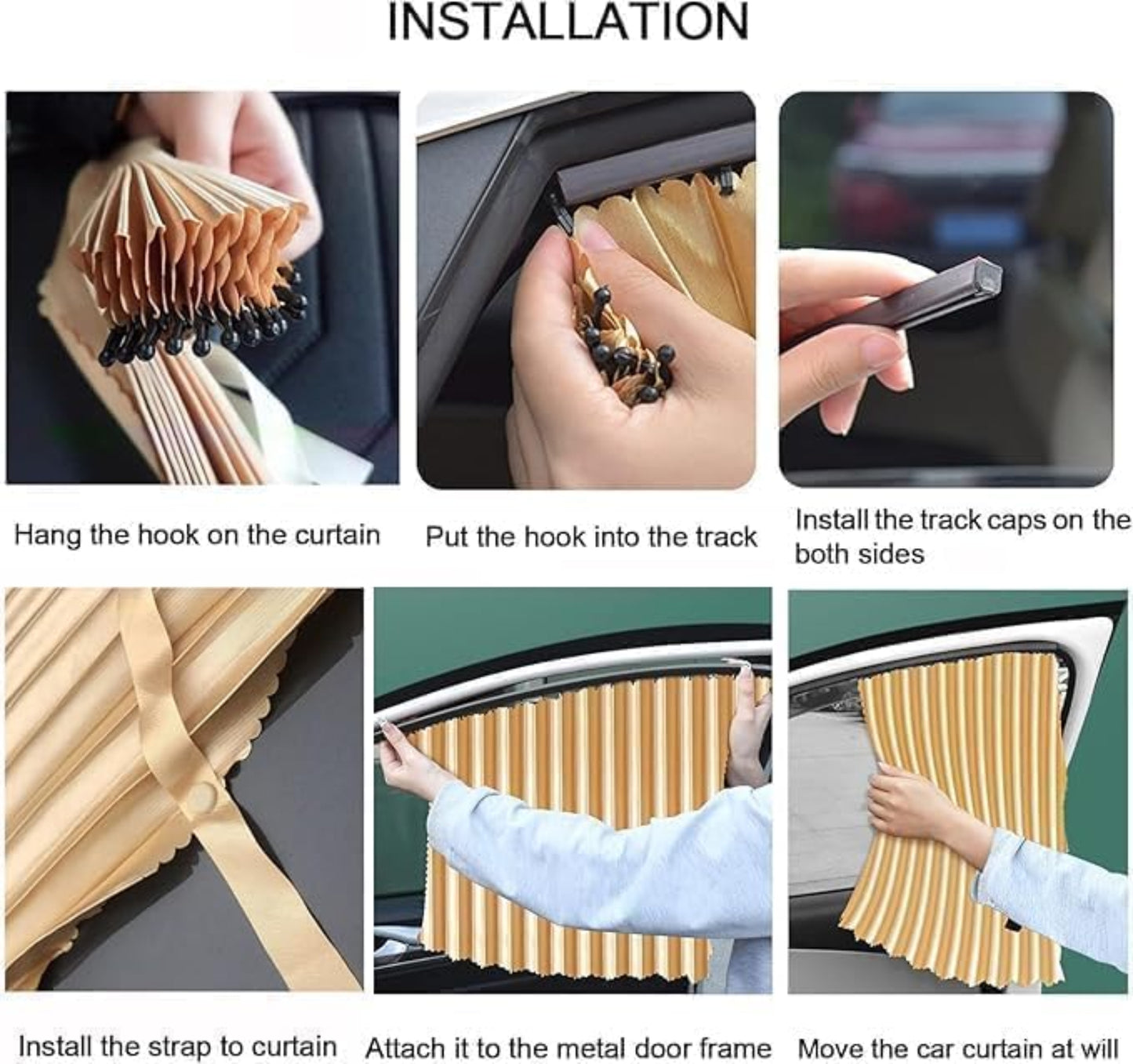 INSTALLATION

Hang the hook on the curtain

Put the hook into the track

Install the track caps on the both sides

Install the strap to curtain

Attach it to the metal door frame

Move the car curtain at will