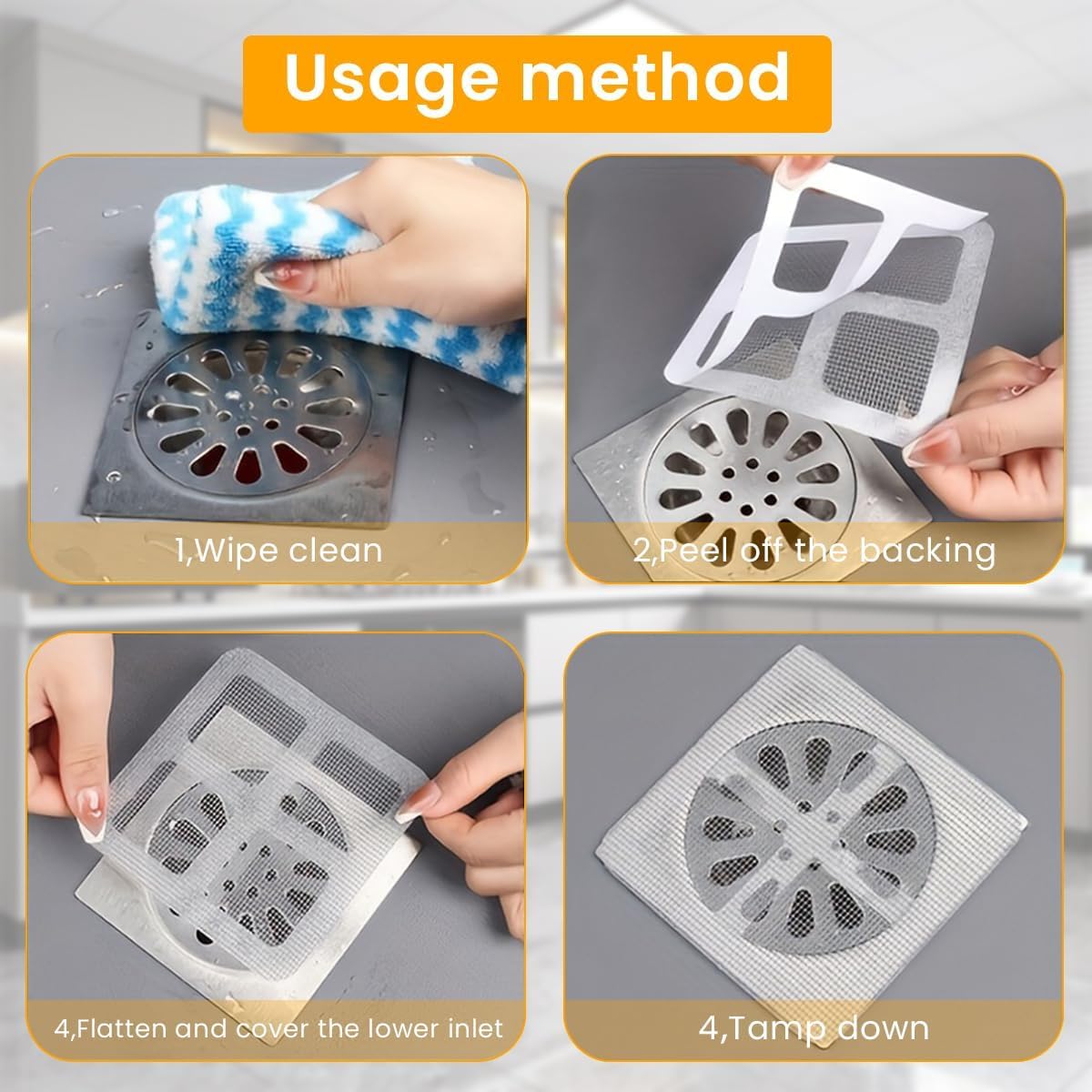 Usage method

1,Wipe clean

2,Peel off the backing

4,Flatten and cover the lower inlet

4,Tamp down