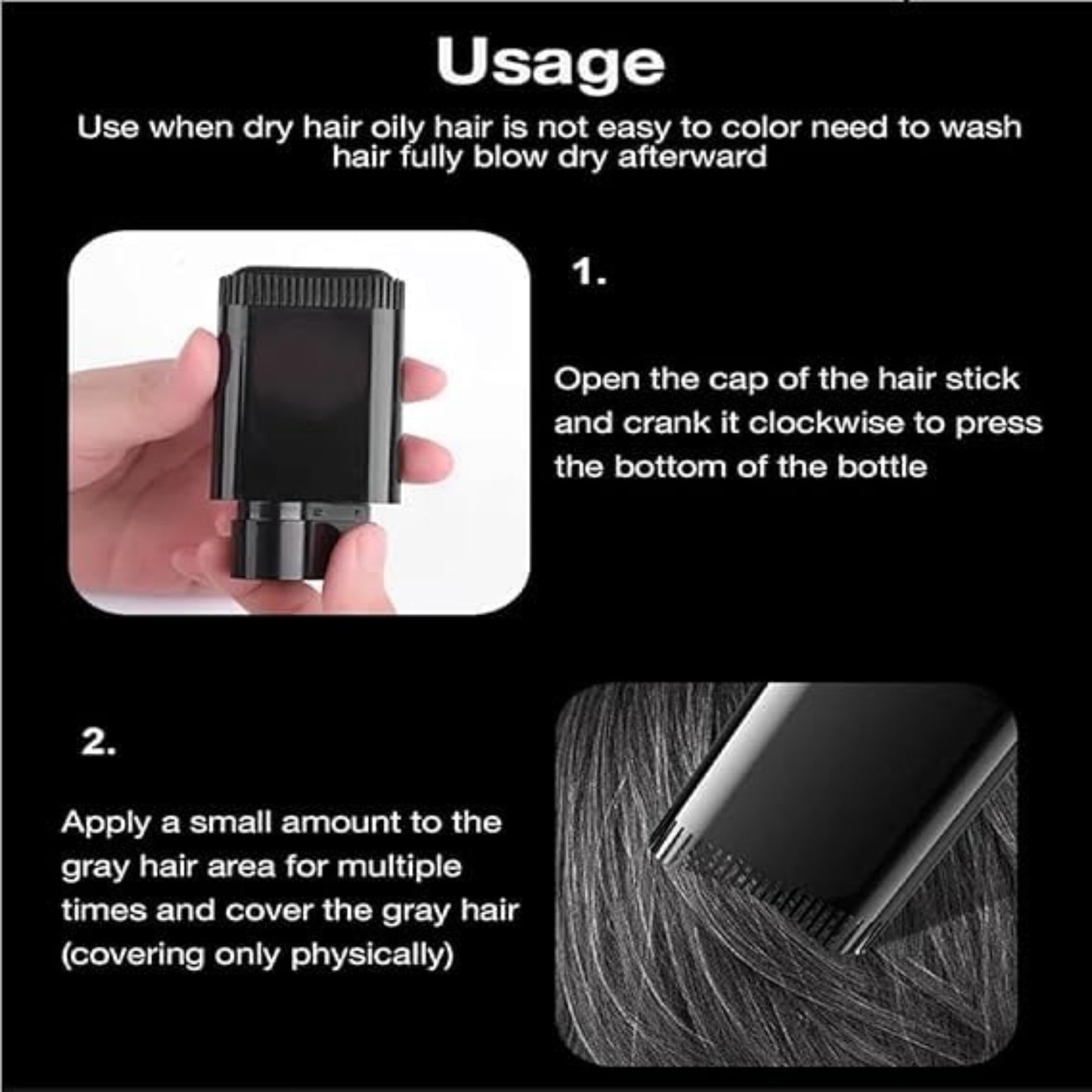 Usage

Use when dry hair oily hair is not easy to color need to wash hair fully blow dry afterward

1.

Open the cap of the hair stick and crank it clockwise to press the bottom of the bottle

2.

Apply a small amount to the gray hair area for multiple times and cover the gray hair (covering only physically)